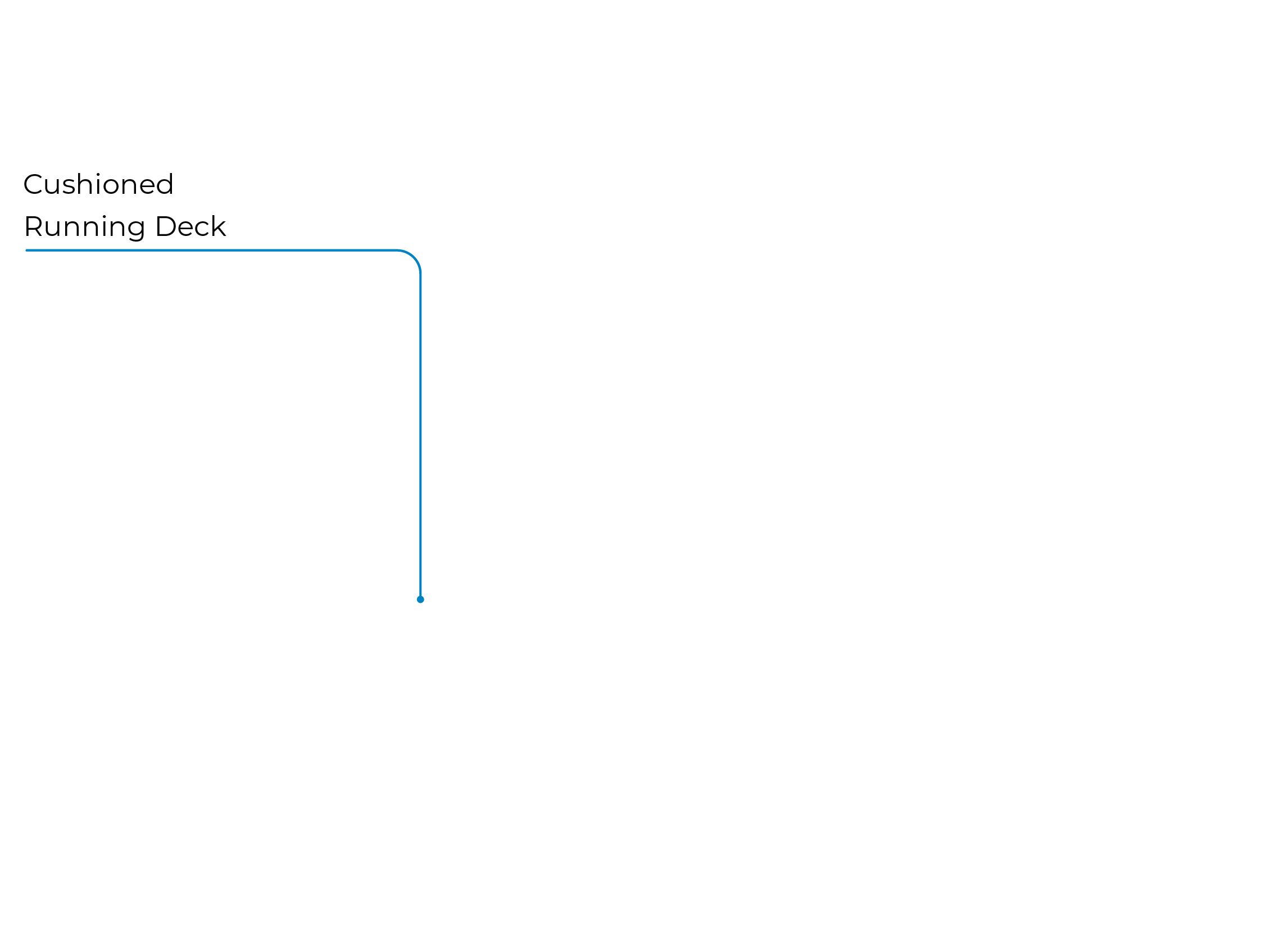 Cushioned
Running Deck