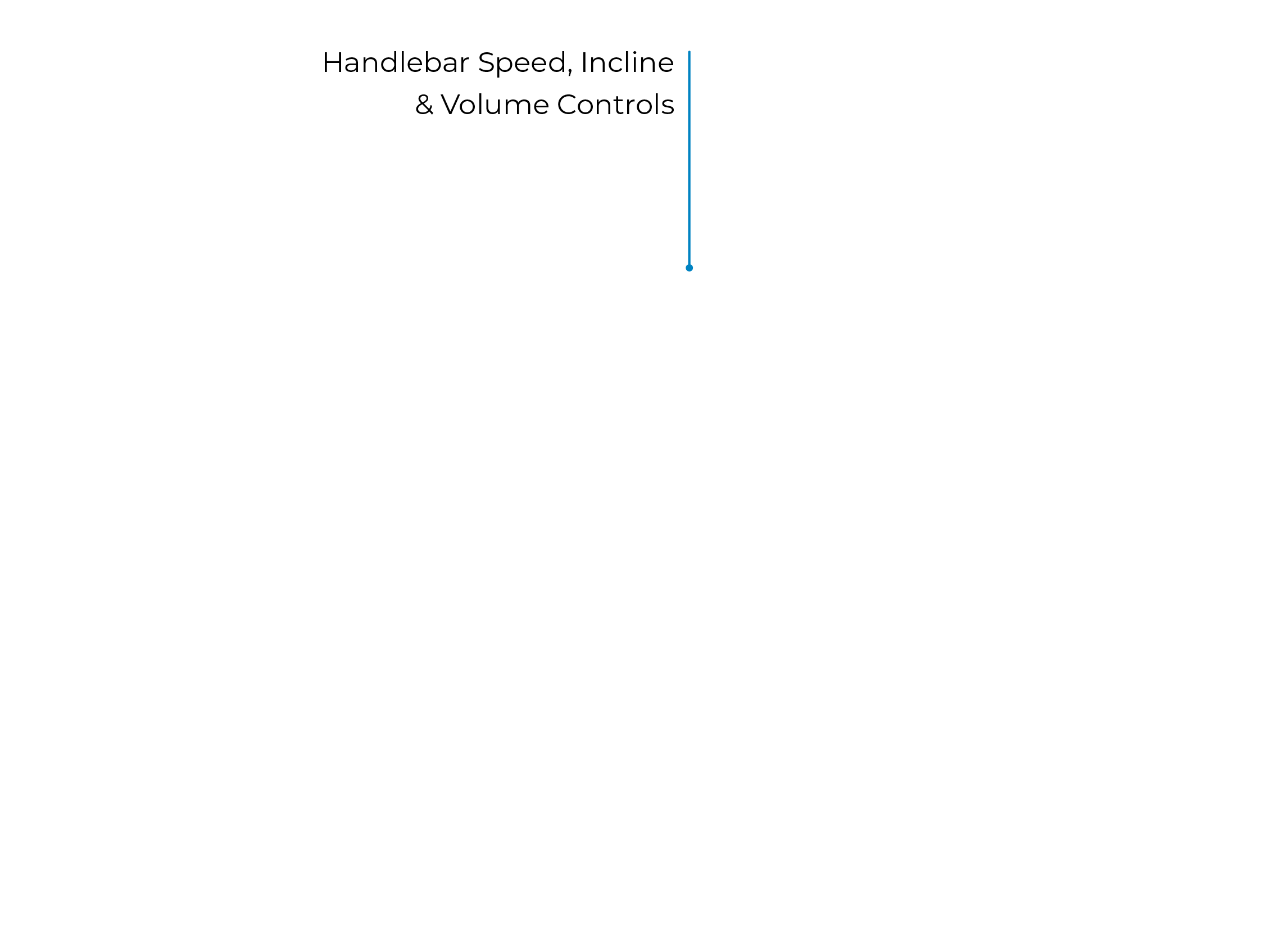 Handlebar Speed, Incline & Volume Controls