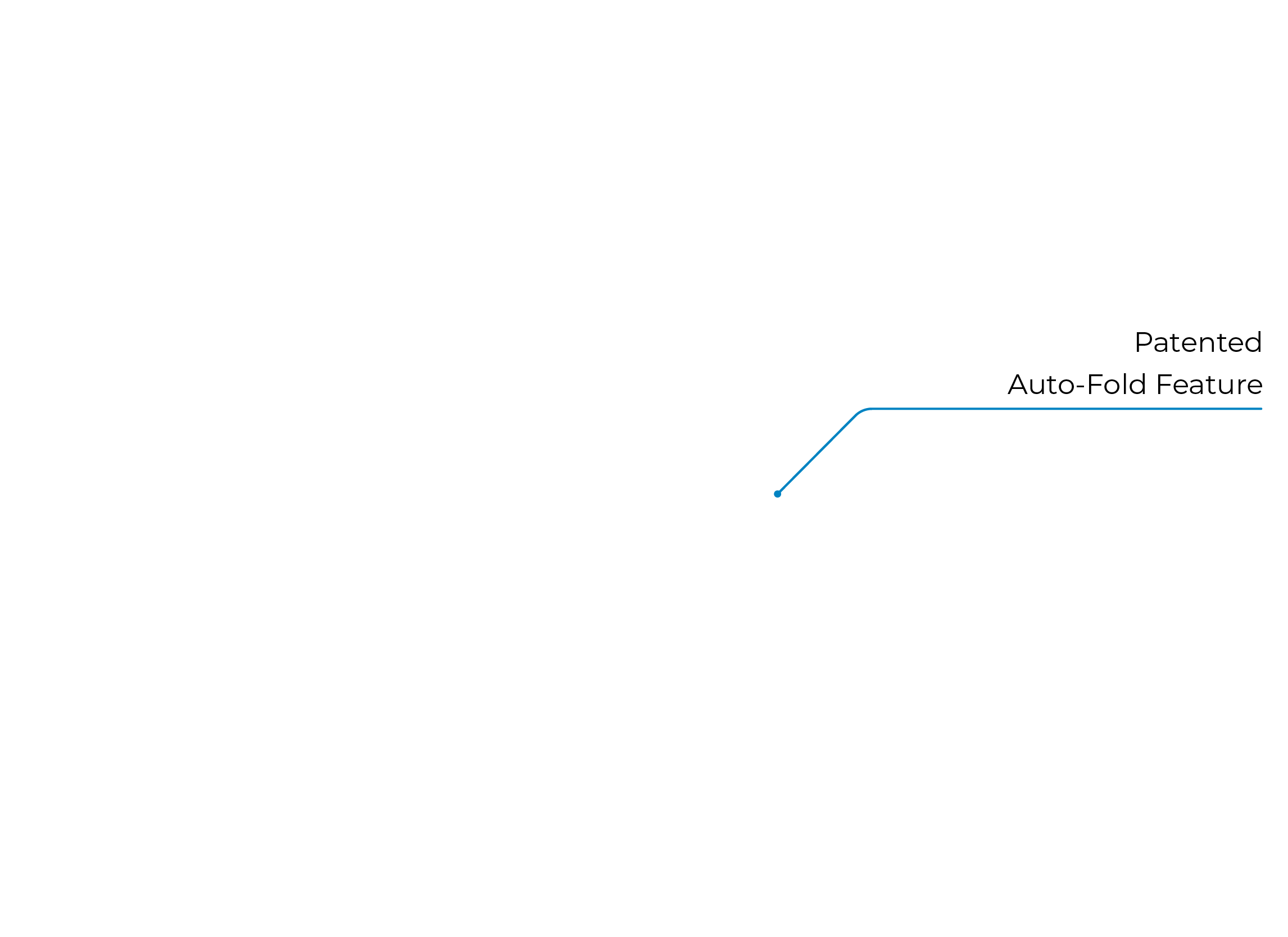 Patented
Auto-Fold Feature