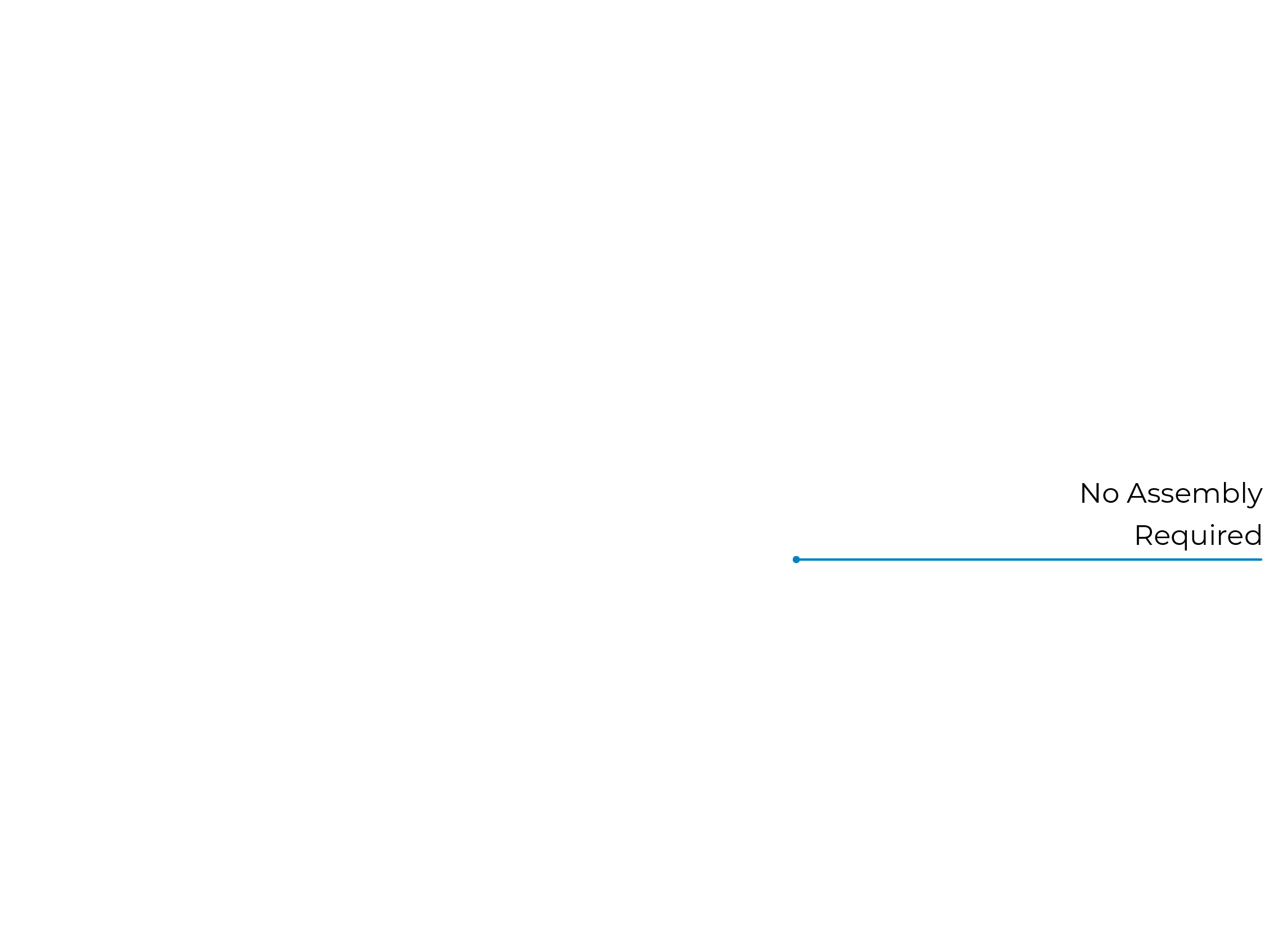 No Assembly Required